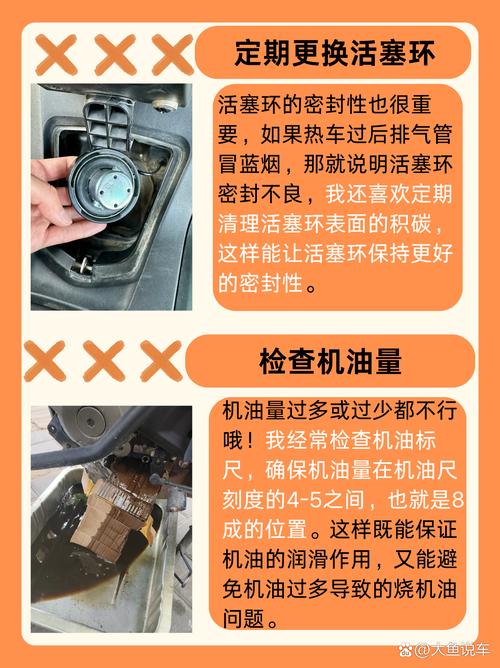 定期更换活塞环

活塞环的密封性也很重要，如果热车过后排气管冒蓝烟，那就说明活塞环密封不良，我还喜欢定期清理活塞环表面的积碳，这样能让活塞环保持更好的密封性。

检查机油量

机油量过多或过少都不行哦！我经常检查机油标尺，确保机油量在机油尺刻度的4-5之间，也就是8成的位置。这样既能保证机油的润滑作用，又能避免机油过多导致的烧机油问题。

@大鱼说车