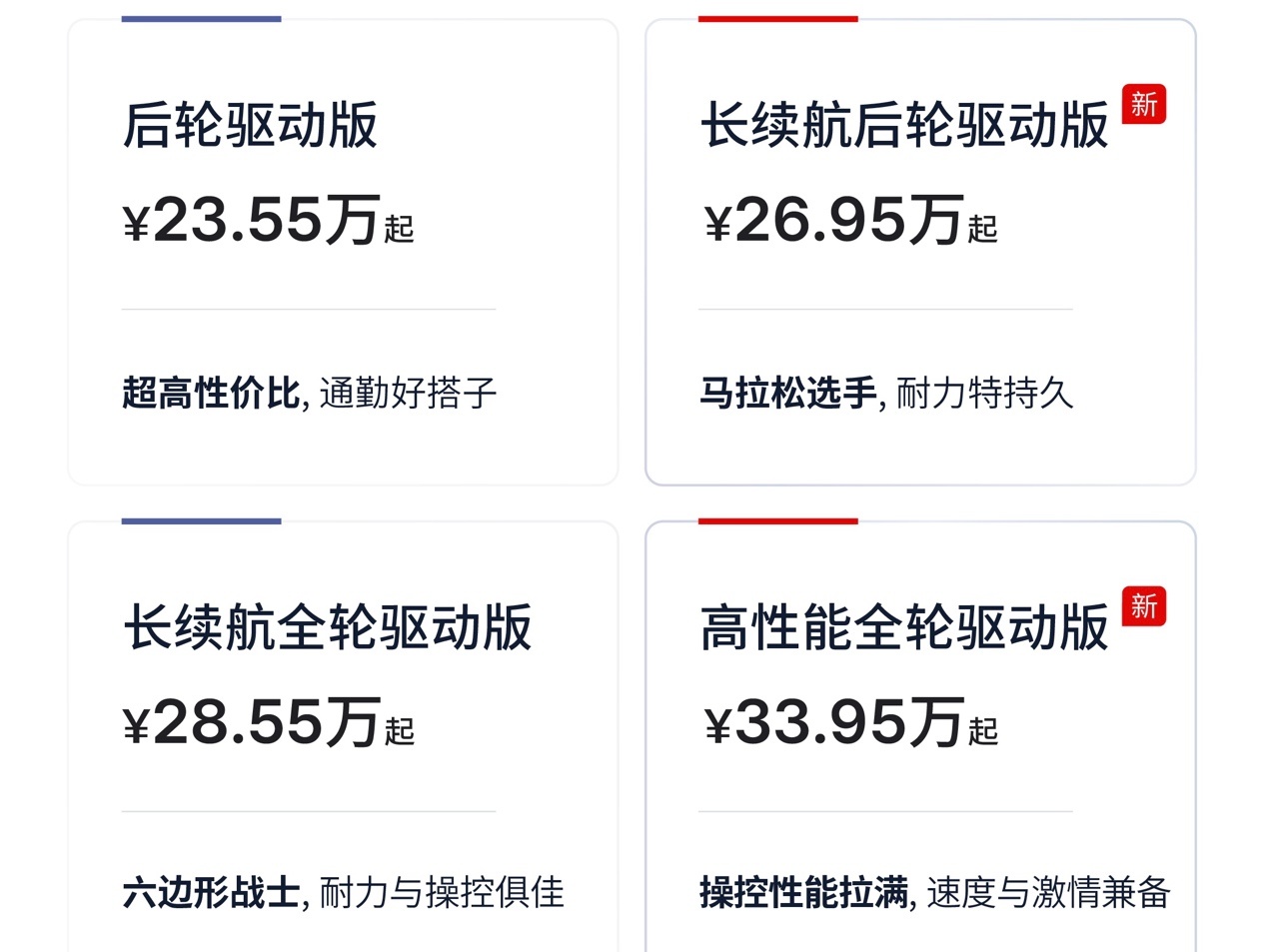 后轮驱动版

¥23.55万起

超高性价比, 通勤好搭子

长续航后轮驱动版 新

¥26.95万起

马拉松选手, 耐力特持久

长续航全轮驱动版

¥28.55万起

六边形战士, 耐力与操控俱佳

高性能全轮驱动版 新

¥33.95万起

操控性能拉满, 速度与激情兼备